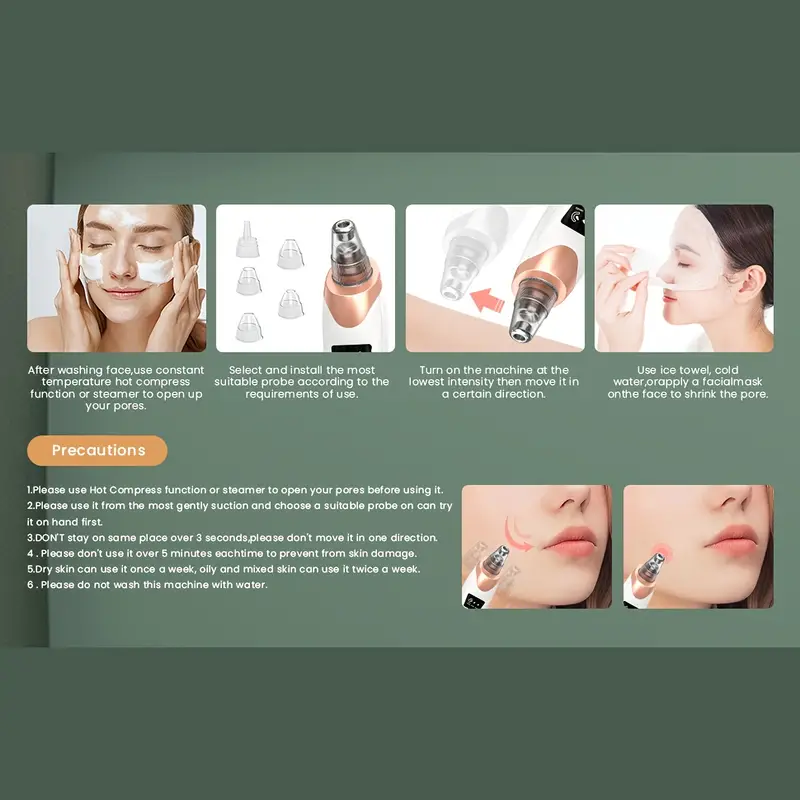 After washing face,use constant temperature hot compress function or steamer to open up your pores.

Select and install the most suitable probe according to the requirements of use.

Turn on the machine at the lowest intensity then move it in a certain direction.

Use ice towel, cold water,orapply a facialmask onthe face to shrink the pore.

Precautions

1.Please use Hot Compress function or steamer to open your pores before using it.
2.Please use it from the most gently suction and choose a suitable probe on can try it on hand first.
3.DON'T stay on same place over 3 seconds,please don't move it in one direction.
4 . Please don't use it over 5 minutes eachtime to prevent from skin damage.
5.Dry skin can use it once a week, oily and mixed skin can use it twice a week.
6 . Please do not wash this machine with water.